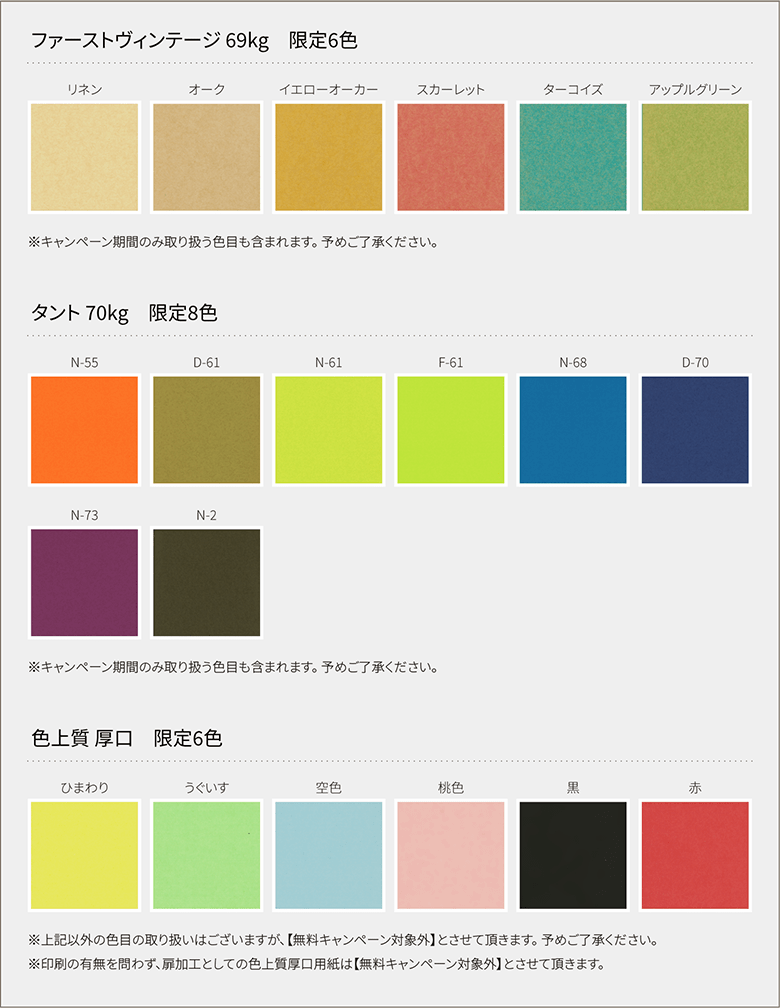 ファーストヴィンテージ 69kg　限定6色

リネン　オーク　イエローオーカー　スカーレット　ターコイズ　アップルグリーン

※キャンペーン期間のみ取り扱う色目も含まれます。予めご了承ください。

タント 70kg　限定8色

N-55　D-61　N-61　F-61　N-68　D-70

N-73　N-2

※キャンペーン期間のみ取り扱う色目も含まれます。予めご了承ください。

色上質 厚口　限定6色

ひまわり　うぐいす　空色　桃色　黒　赤

※上記以外の色目の取り扱いはございますが、【無料キャンペーン対象外】とさせて頂きます。予めご了承ください。
※印刷の有無を問わず、扉加工としての色上質厚口用紙は【無料キャンペーン対象外】とさせて頂きます。